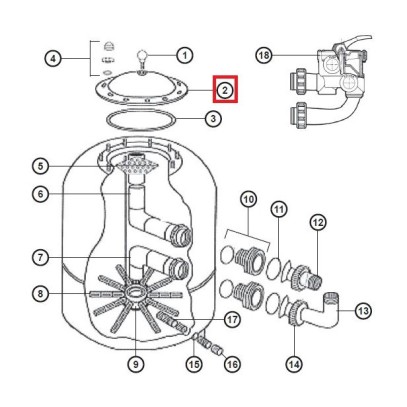 4
1
18
2
3
5
6
10
11
12
7
8
13
17
9
15
16
14